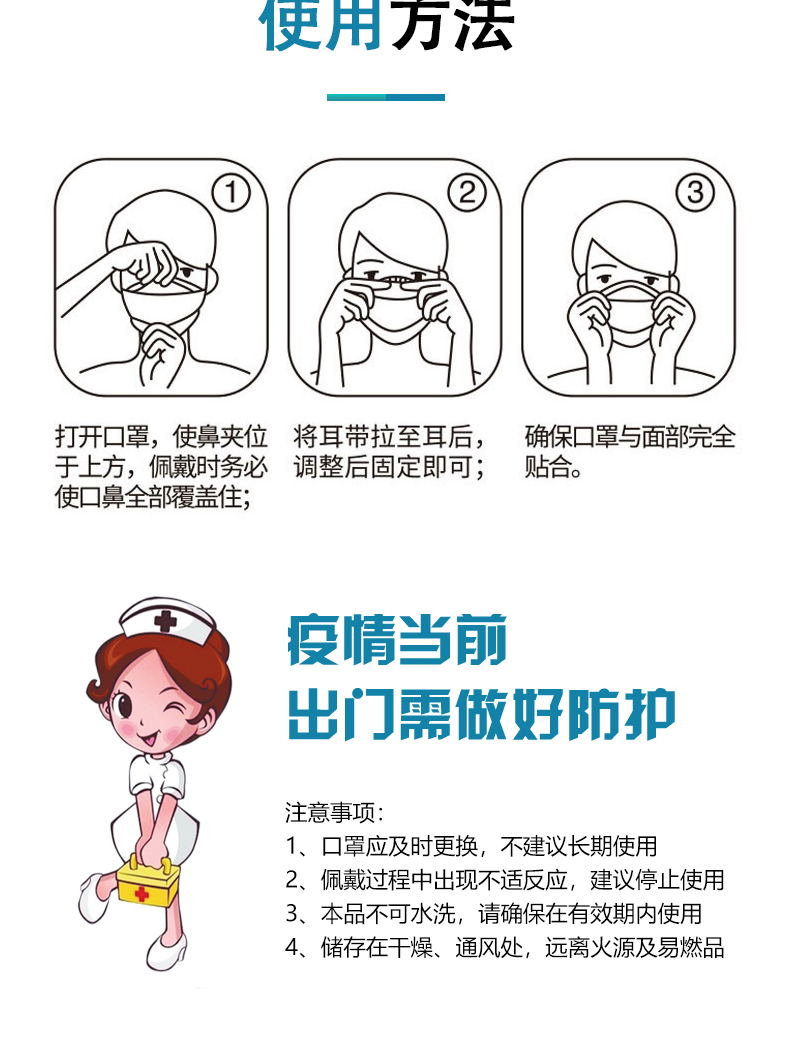 使用方法

①

②

③

打开口罩，使鼻夹位于上方，佩戴时务必使口鼻全部覆盖住；

将耳带拉至耳后，调整后固定即可；

确保口罩与面部完全贴合。

疫情当前
出门需做好防护

注意事项：
1、口罩应及时更换，不建议长期使用
2、佩戴过程中出现不适反应，建议停止使用
3、本品不可水洗，请确保在有效期内使用
4、储存在干燥、通风处，远离火源及易燃品