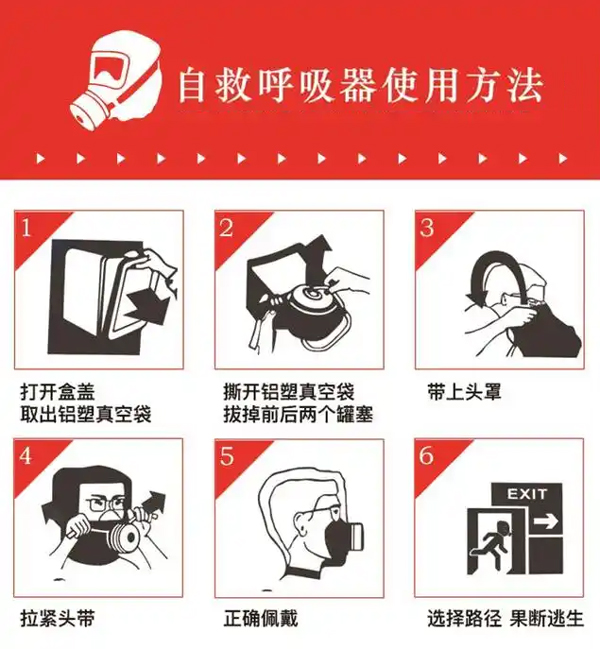 自救呼吸器使用方法

1

打开盒盖
取出铝塑真空袋

2

撕开铝塑真空袋
拔掉前后两个罐塞

3

带上头罩

4

拉紧头带

5

正确佩戴

6

EXIT

选择路径 果断逃生